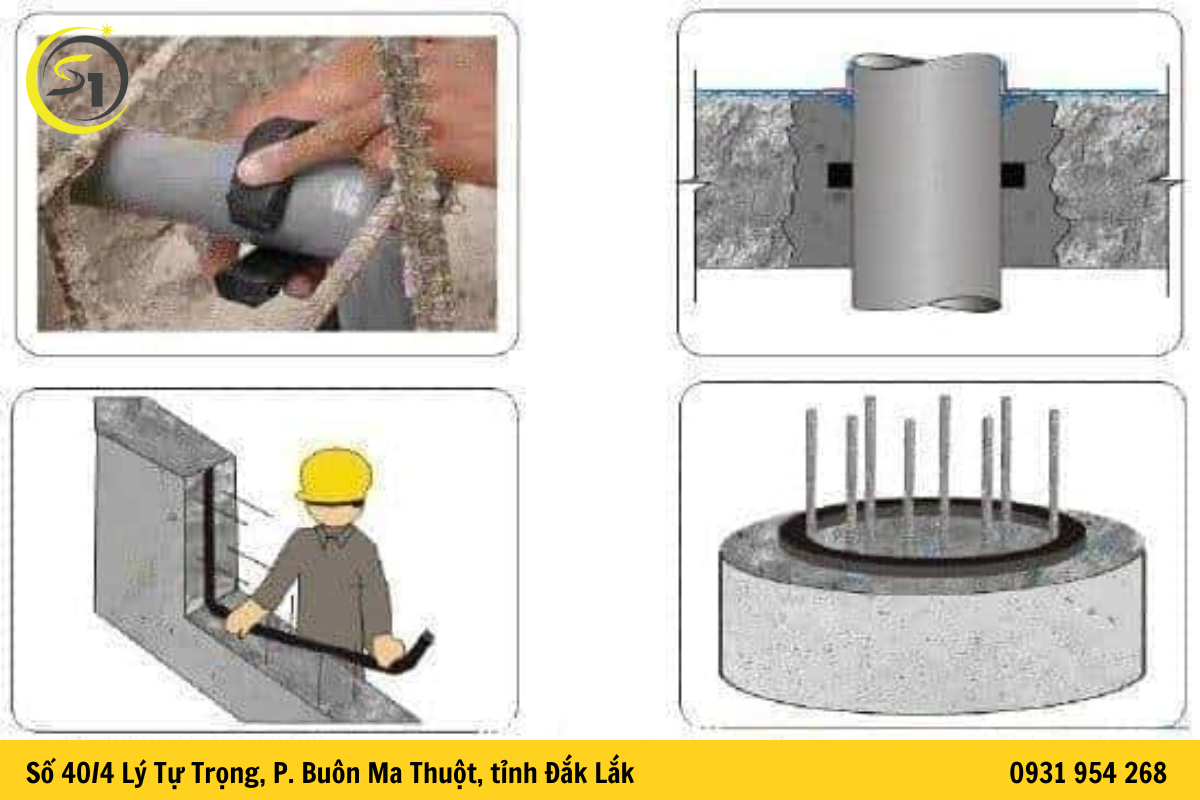 S1

Số 40/4 Lý Tự Trọng, P. Buôn Ma Thuột, tỉnh Đắk Lắk

0931 954 268